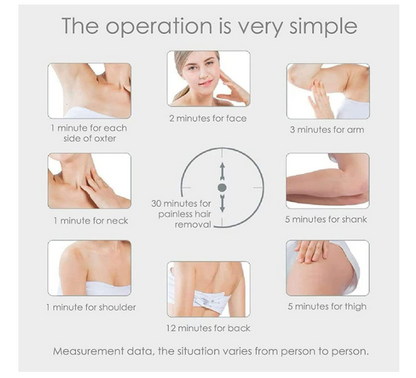 The operation is very simple

1 minute for each side of oxter

2 minutes for face

3 minutes for arm

1 minute for neck

30 minutes for painless hair removal

5 minutes for shank

1 minute for shoulder

12 minutes for back

5 minutes for thigh

Measurement data, the situation varies from person to person.