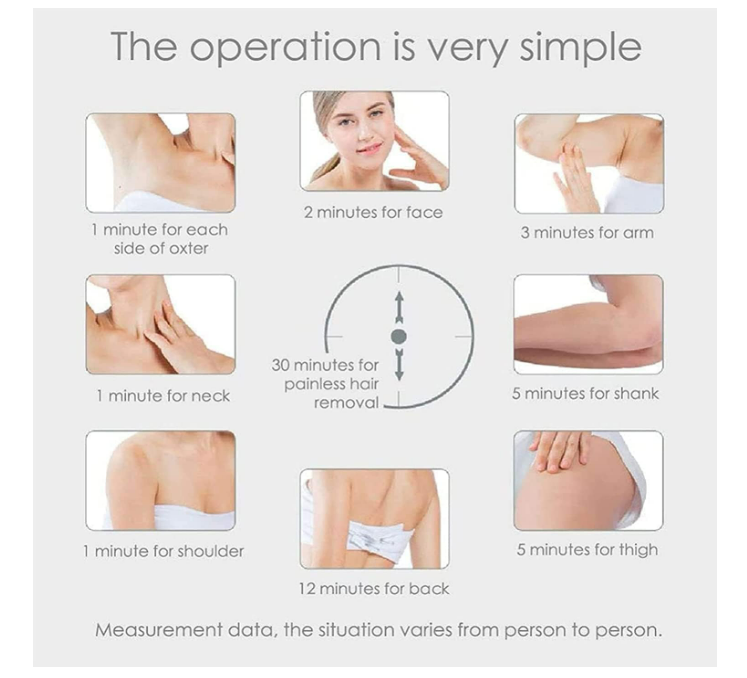 The operation is very simple

1 minute for each side of oxter

2 minutes for face

3 minutes for arm

1 minute for neck

30 minutes for painless hair removal

5 minutes for shank

1 minute for shoulder

12 minutes for back

5 minutes for thigh

Measurement data, the situation varies from person to person.