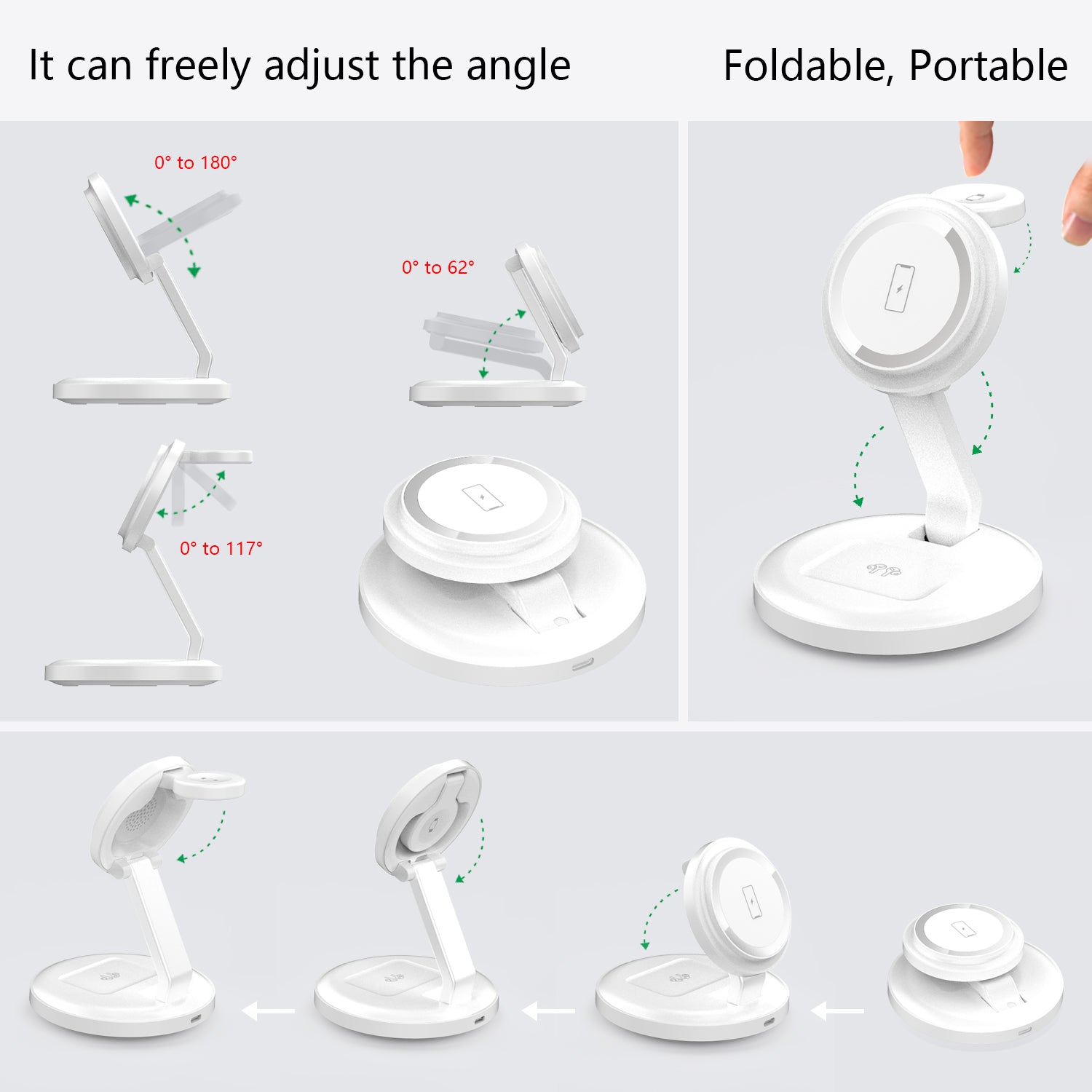 It can freely adjust the angle

Foldable, Portable

0° to 180°

0° to 62°

0° to 117°