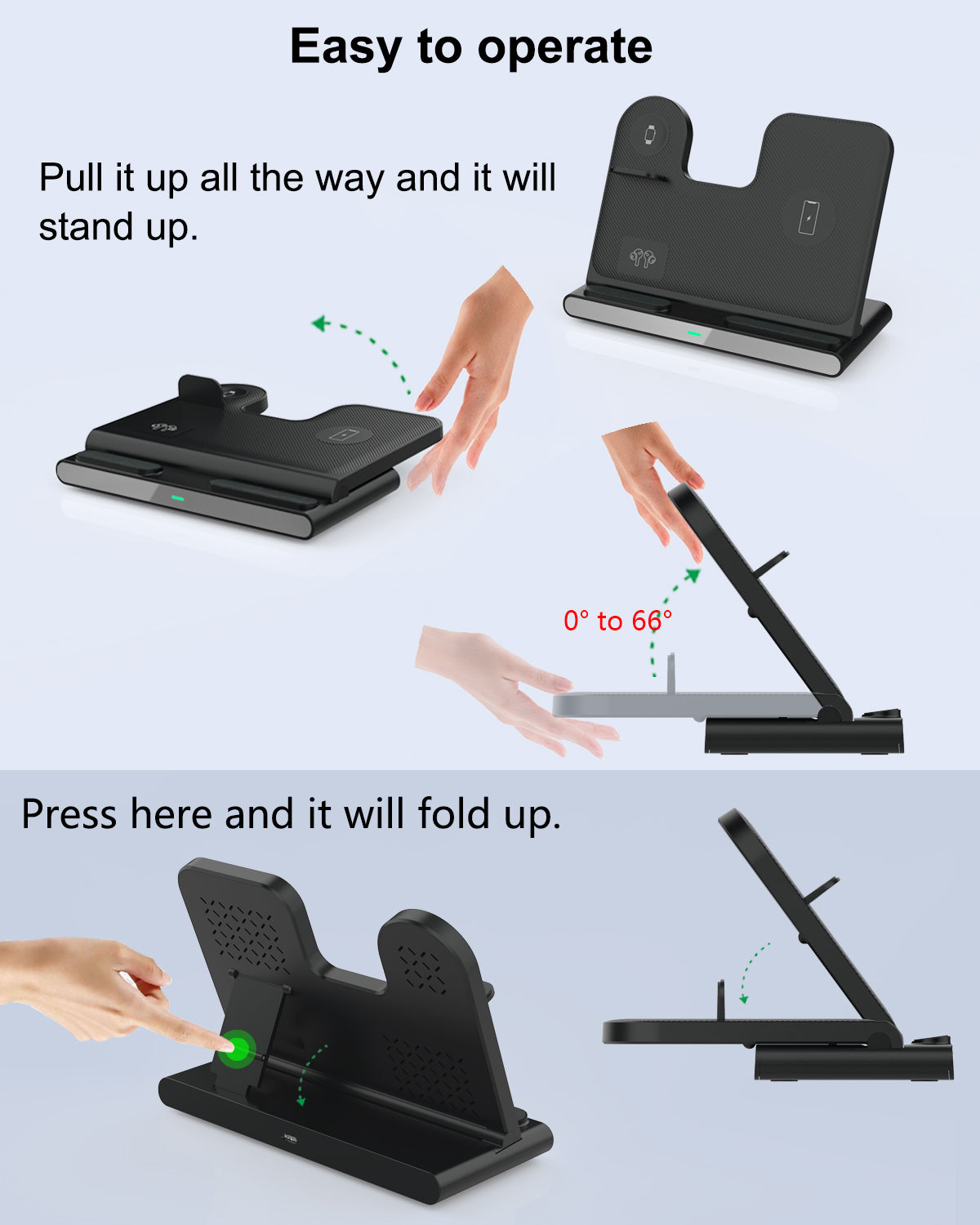 Easy to operate

Pull it up all the way and it will stand up.

0° to 66°

Press here and it will fold up.