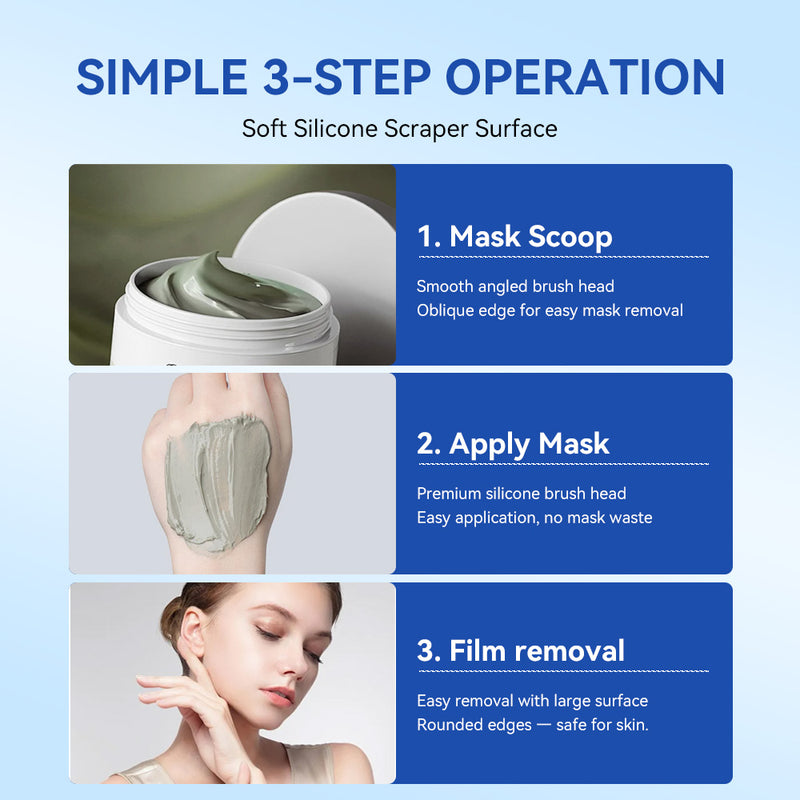 SIMPLE 3-STEP OPERATION

Soft Silicone Scraper Surface

1. Mask Scoop

Smooth angled brush head
Oblique edge for easy mask removal

2. Apply Mask

Premium silicone brush head
Easy application, no mask waste

3. Film removal

Easy removal with large surface
Rounded edges — safe for skin.